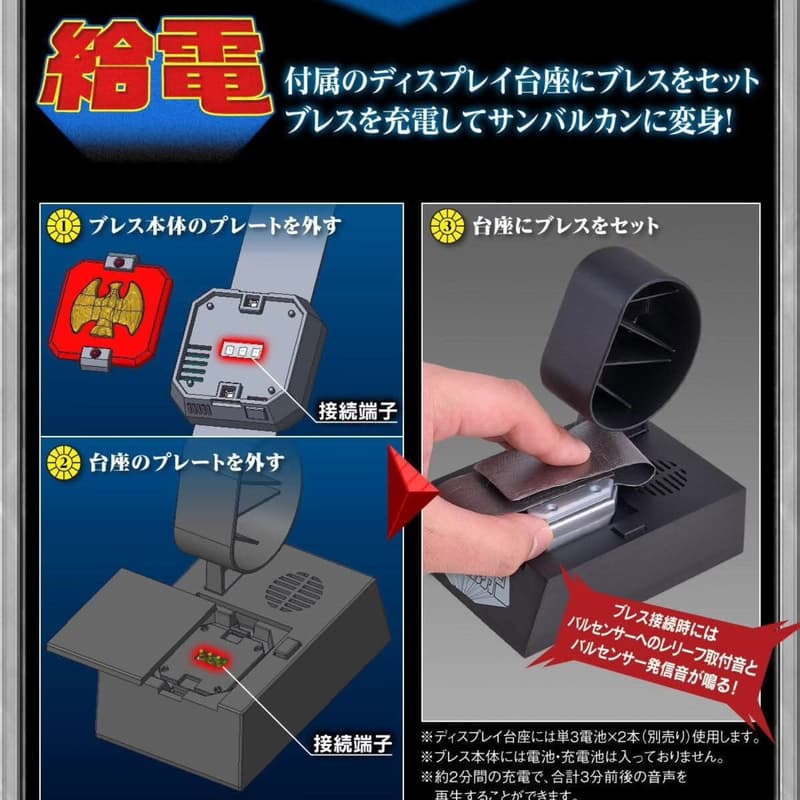 給電

付属のディスプレイ台座にブレスをセット
ブレスを充電してサンバルカンに変身!

① ブレス本体のプレートを外す

接続端子

② 台座のプレートを外す

接続端子

③ 台座にブレスをセット

ブレス接続時には
バルセンサーへのレリーフ取付音と
バルセンサー発信音が鳴る!

※ディスプレイ台座には単3電池×2本(別売り)使用します。
※ブレス本体には電池・充電池は入っておりません。
※約2分間の充電で、合計3分前後の音声を
再生することができます。