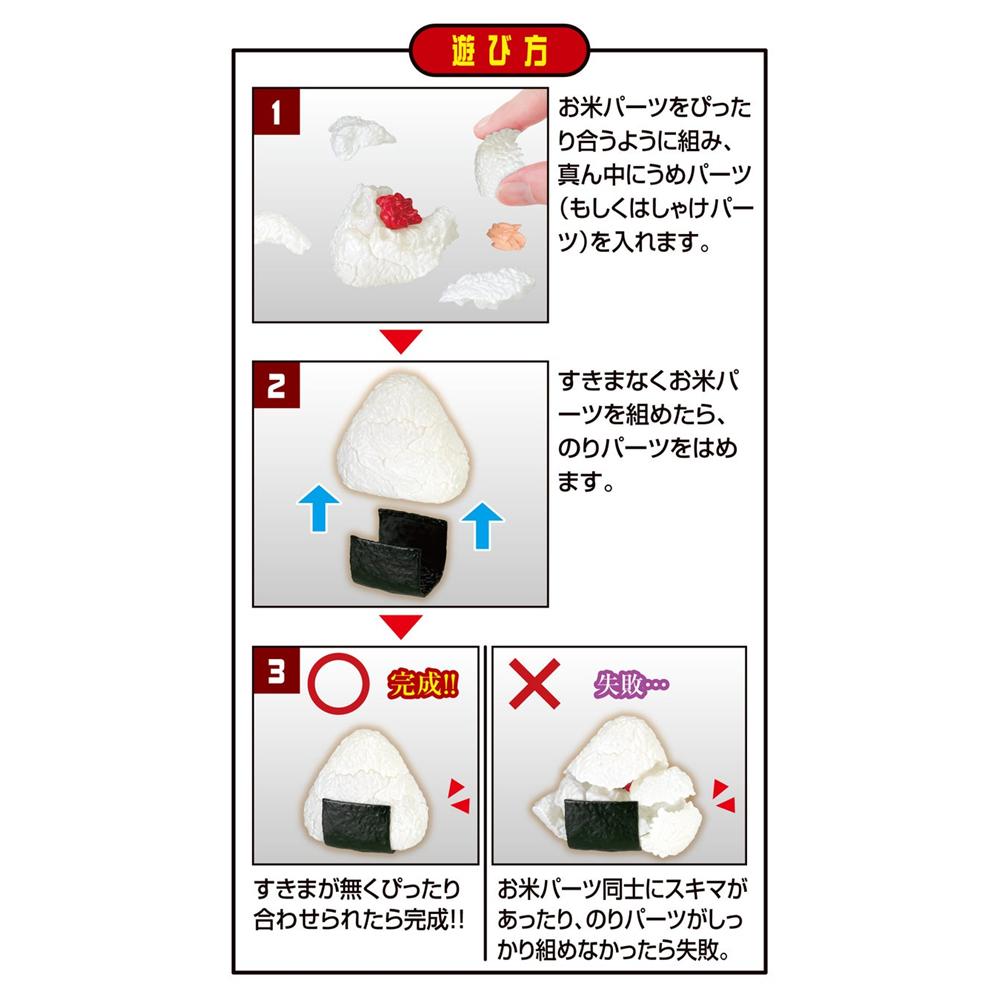 遊び方

1

お米パーツをぴったり合うように組み、真ん中にうめパーツ（もしくはしゃけパーツ）を入れます。

2

すきまなくお米パーツを組めたら、のりパーツをはめます。

3

完成!!

すきまが無くぴったり合わせられたら完成!!

失敗…

お米パーツ同士にスキマがあったり、のりパーツがしっかり組めなかったら失敗。